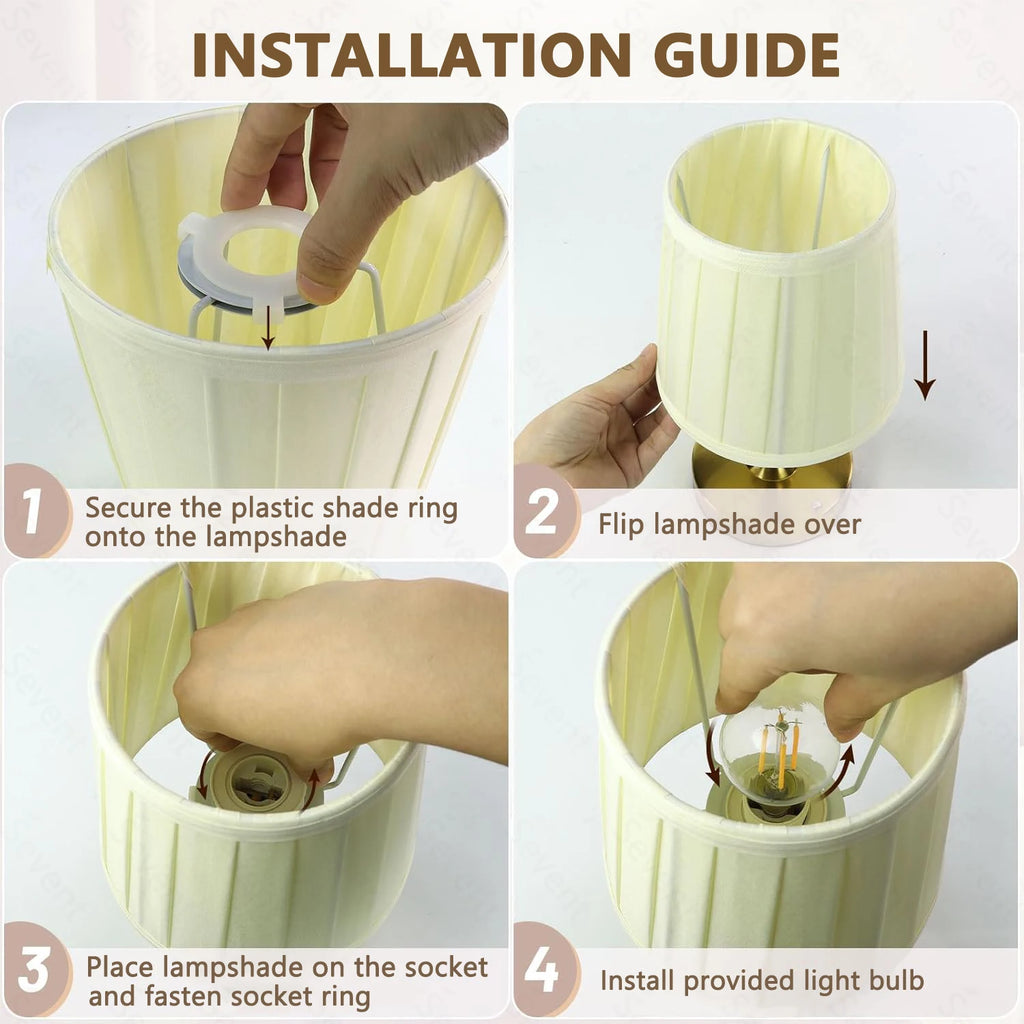 INSTALLATION GUIDE

1 Secure the plastic shade ring onto the lampshade

2 Flip lampshade over

3 Place lampshade on the socket and fasten socket ring

4 Install provided light bulb